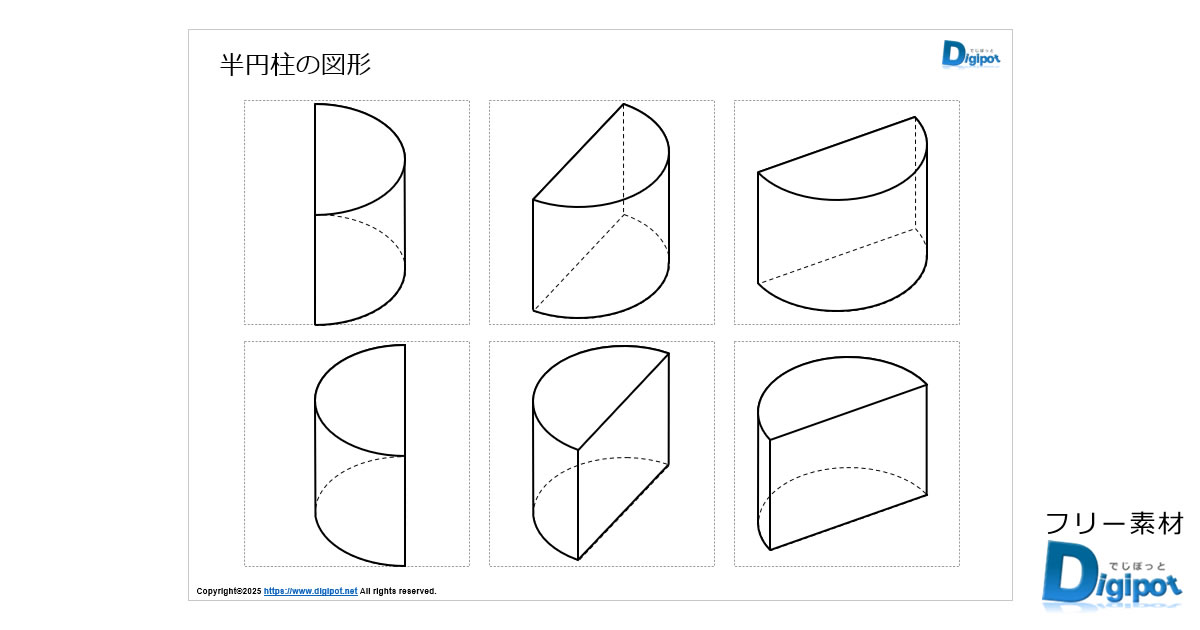 半円柱の図形

でじぽっと
Digipot

Copyright©2025 https://www.digipot.net All rights reserved.

フリー素材
でじぽっと
Digipot